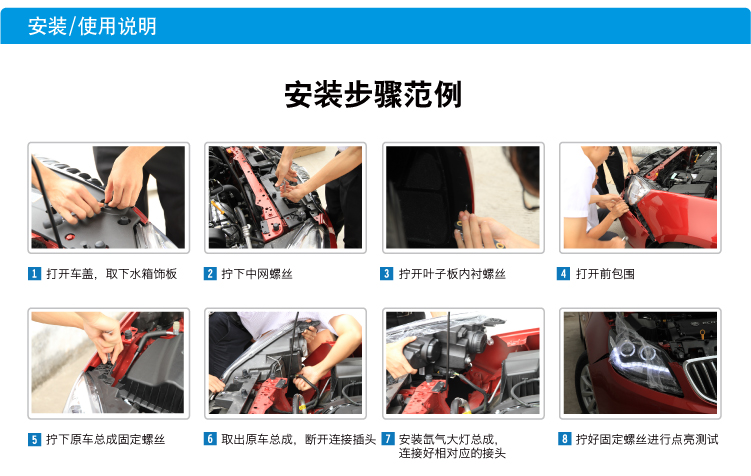 安装/使用说明

安装步骤范例

1 打开车盖，取下水箱饰板

2 拧下中网螺丝

3 拧开叶子板内衬螺丝

4 打开前包围

5 拧下原车总成固定螺丝

6 取出原车总成，断开连接插头

7 安装氙气大灯总成，连接好相对应的接头

8 拧好固定螺丝进行点亮测试