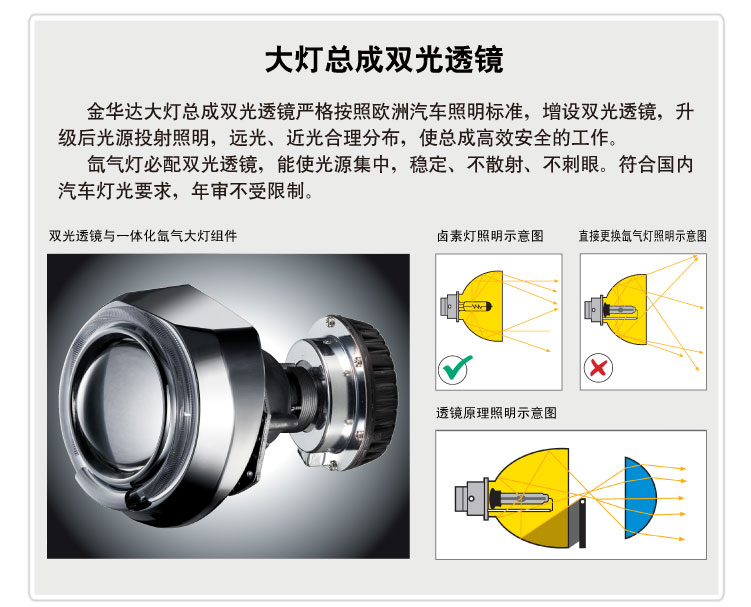 大灯总成双光透镜

金华达大灯总成双光透镜严格按照欧洲汽车照明标准，增设双光透镜，升级后光源投射照明，远光、近光合理分布，使总成高效安全的工作。

氙气灯必配双光透镜，能使光源集中，稳定、不散射、不刺眼。符合国内汽车灯光要求，年审不受限制。

双光透镜与一体化氙气大灯组件

卤素灯照明示意图

直接更换氙气灯照明示意图

透镜原理照明示意图